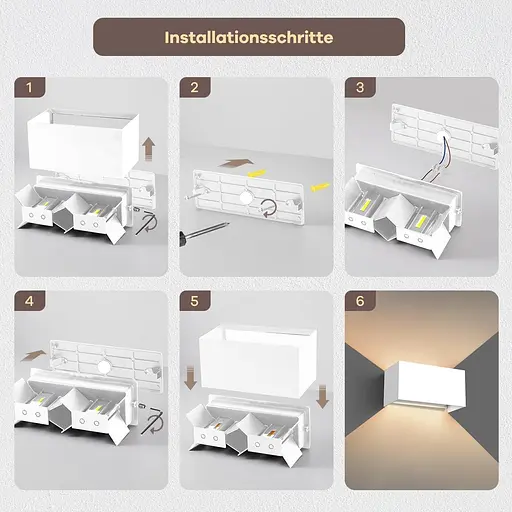 Installationsschritte

1

2

3

4

5

6