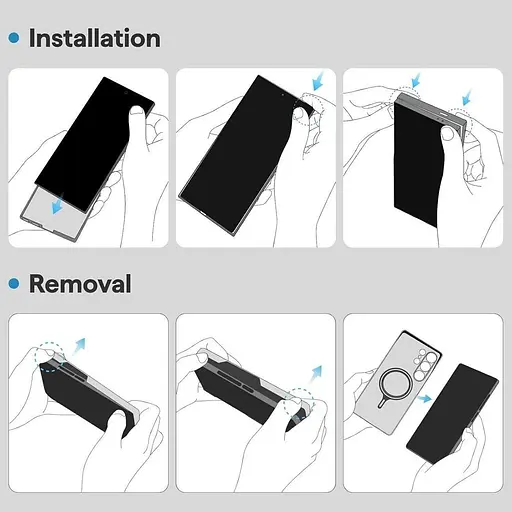 Installation

Removal