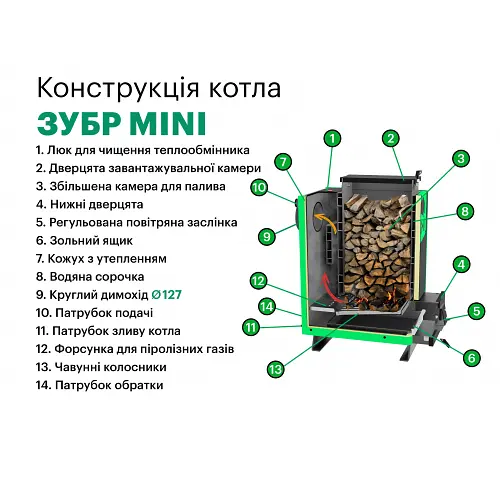 Конструкція котла
ЗУБР MINI

1. Люк для чищення теплообмінника
2. Дверцята завантажувальної камери
3. Збільшена камера для палива
4. Нижні дверцята
5. Регульована повітряна заслінка
6. Зольний ящик
7. Кожух з утепленням
8. Водяна сорочка
9. Круглий димохід Ø127
10. Патрубок подачі
11. Патрубок зливу котла
12. Форсунка для піролізних газів
13. Чавунні колосники
14. Патрубок обратки

1
2
3
7
10
8
9
4
12
14
5
11
6
13