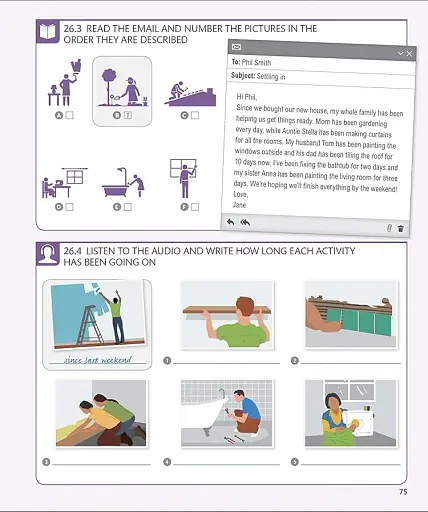 26.3 READ THE EMAIL AND NUMBER THE PICTURES IN THE ORDER THEY ARE DESCRIBED

A
B 1
C
D
E
F

To: Phil Smith
Subject: Settling in

Hi Phil,
Since we bought our new house, my whole family has been helping us get things ready. Mom has been gardening every day, while Auntie Stella has been making curtains for all the rooms. My husband Tom has been painting the windows outside and his dad has been tiling the roof for 10 days now. I've been fixing the bathtub for two days and my sister Anna has been painting the living room for three days. We're hoping we'll finish everything by the weekend!
Love,
Jane

26.4 LISTEN TO THE AUDIO AND WRITE HOW LONG EACH ACTIVITY HAS BEEN GOING ON

since last weekend
1
2
3
4
5

75