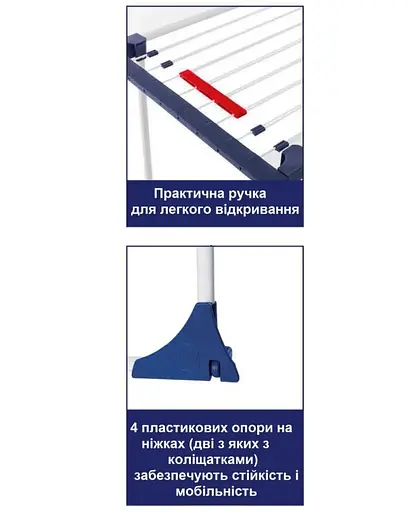 Практична ручка для легкого відкривання

4 пластикових опори на ніжках (дві з яких з коліщатками) забезпечують стійкість і мобільність