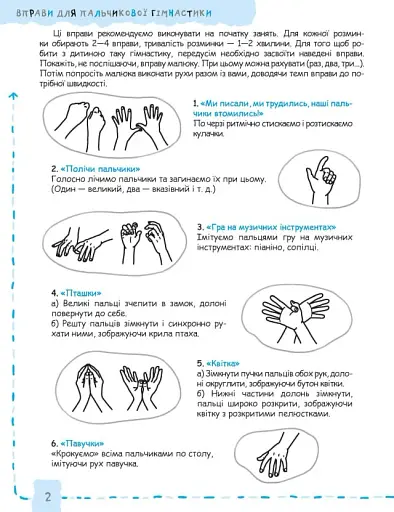 ВПРАВИ ДЛЯ ПАЛЬЧИКОВОЇ ГІМНАСТИКИ

Ці вправи рекомендуємо виконувати на початку занять. Для кожної розминки обирають 2—4 вправи, тривалість розминки — 1—2 хвилини. Для того щоб робити з дитиною таку гімнастику, передусім необхідно засвоїти наведені вправи. Покажіть, не поспішаючи, вправу малюку. При цьому можна рахувати (раз, два, три...). Потім попросіть малюка виконати рухи разом із вами, доводячи темп вправи до потрібної швидкості.

1. «Ми писали, ми трудились, наші пальчики втомились!»
По черзі ритмічно стискаємо і розтискаємо кулачки.

2. «Полічи пальчики»
Голосно лічимо пальчики та загинаємо їх при цьому. (Один — великий, два — вказівний і т. д.)

3. «Гра на музичних інструментах»
Імітуємо пальцями гру на музичних інструментах: піаніно, сопілці.

4. «Пташки»
а) Великі пальці зчепити в замок, долоні повернути до себе.
б) Решту пальців зімкнути і синхронно рухати ними, зображуючи крила птаха.

5. «Квітка»
а) Зімкнути пучки пальців обох рук, долоні округлити, зображуючи бутон квітки.
б) Нижні частини долонь зімкнути, пальці широко розкрити, зображуючи квітку з розкритими пелюстками.

6. «Павучки»
«Крокуємо» всіма пальчиками по столу, імітуючи рух павучка.

2