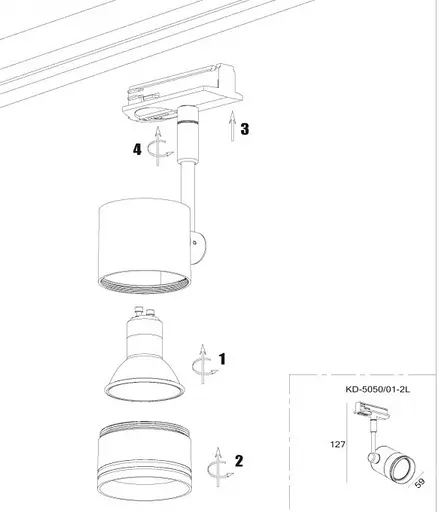 3

4

1

2

KD-5050/01-2L

127

59