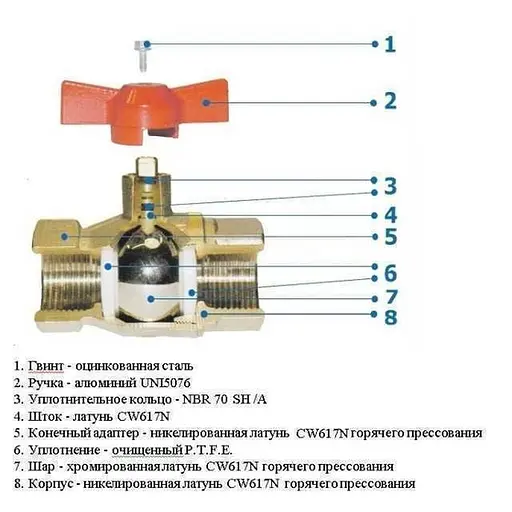 1
2
3
4
5
6
7
8

1. Гвинт - оцинкованная сталь
2. Ручка - алюминий UNI5076
3. Уплотнительное кольцо - NBR 70 SH /A
4. Шток - латунь CW617N
5. Конечный адаптер - никелированная латунь CW617N горячего прессования
6. Уплотнение - очищенный P.T.F.E.
7. Шар - хромированная латунь CW617N горячего прессования
8. Корпус - никелированная латунь CW617N горячего прессования