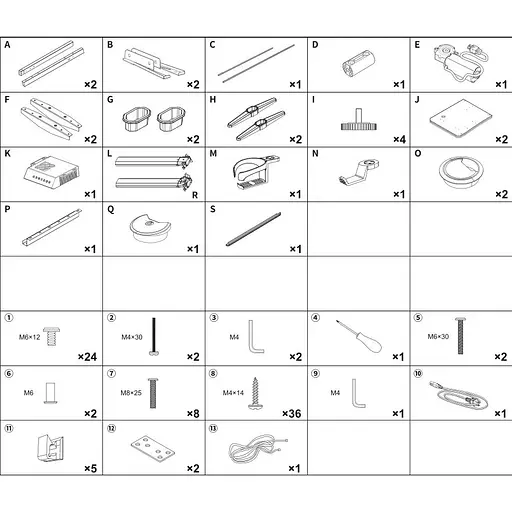 | A ×2 | B ×2 | C ×1 | D ×1 | E ×1 |
|---|---|---|---|---|
| F ×2 | G ×2 | H ×2 | I ×4 | J ×2 |
| K ×1 | L R | M ×1 | N ×1 | O ×2 |
| P ×1 | Q ×1 | S ×1 | | |
| | | | | |
| ① M6×12 ×24 | ② M4×30 ×2 | ③ M4 ×2 | ④ ×1 | ⑤ M6×30 ×2 |
| ⑥ M6 ×2 | ⑦ M8×25 ×8 | ⑧ M4×14 ×36 | ⑨ M4 ×1 | ⑩ ×1 |
| ⑪ ×5 | ⑫ ×2 | ⑬ ×1 | | |