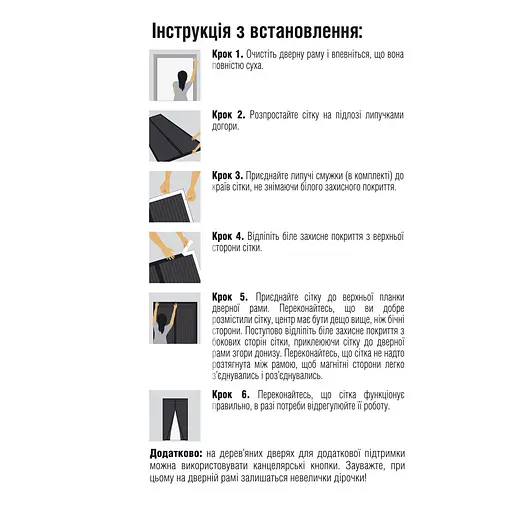 Інструкція з встановлення:

Крок 1. Очистіть дверну раму і впевніться, що вона повністю суха.

Крок 2. Розпростайте сітку на підлозі липучками догори.

Крок 3. Приєднайте липучі смужки (в комплекті) до країв сітки, не знімаючи білого захисного покриття.

Крок 4. Відліпіть біле захисне покриття з верхньої сторони сітки.

Крок 5. Приєднайте сітку до верхньої планки дверної рами. Переконайтесь, що ви добре розмістили сітку, центр має бути дещо вище, ніж бічні сторони. Поступово відліпіть біле захисне покриття з бокових сторін сітки, приклеюючи сітку до дверної рами згори донизу. Переконайтесь, що сітка не надто розтягнута між рамою, щоб магнітні сторони легко з'єднувались і роз'єднувались.

Крок 6. Переконайтесь, що сітка функціонує правильно, в разі потреби відрегулюйте її роботу.

Додатково: на дерев'яних дверях для додаткової підтримки можна використовувати канцелярські кнопки. Зауважте, при цьому на дверній рамі залишаться невеличкі дірочки!