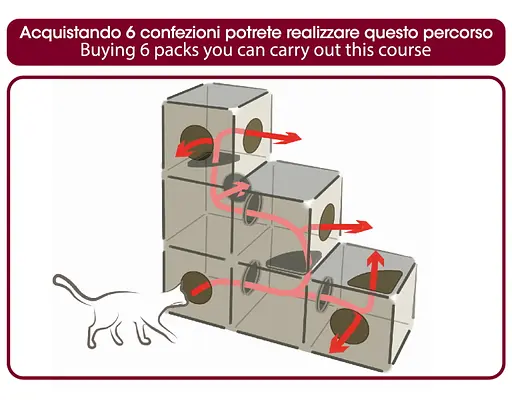 Acquistando 6 confezioni potrete realizzare questo percorso
Buying 6 packs you can carry out this course