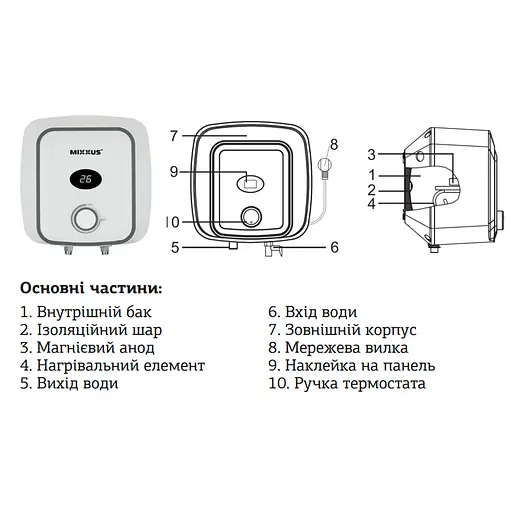 MIXXUS
26

7
8
9
10
5
6

3
1
2
4

Основні частини:

1. Внутрішній бак
2. Ізоляційний шар
3. Магнієвий анод
4. Нагрівальний елемент
5. Вихід води

6. Вхід води
7. Зовнішній корпус
8. Мережева вилка
9. Наклейка на панель
10. Ручка термостата