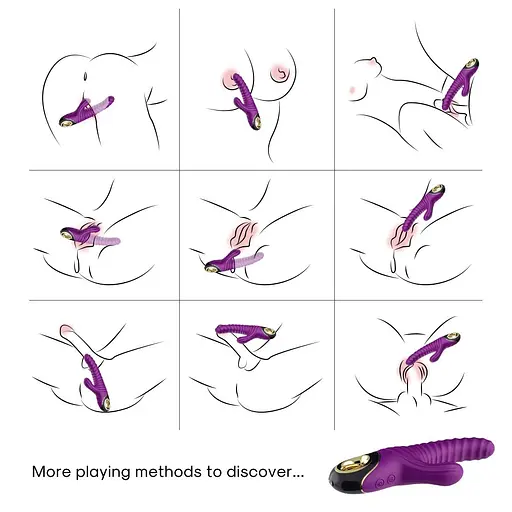 More playing methods to discover...