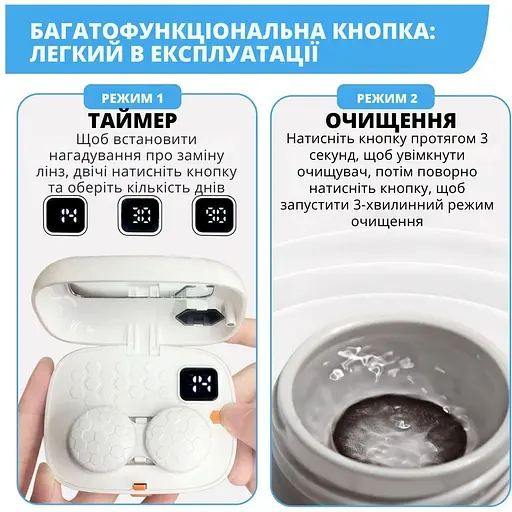 БАГАТОФУНКЦІОНАЛЬНА КНОПКА: ЛЕГКИЙ В ЕКСПЛУАТАЦІЇ

РЕЖИМ 1

ТАЙМЕР

Щоб встановити нагадування про заміну лінз, двічі натисніть кнопку та оберіть кількість днів

14

30

90

14

РЕЖИМ 2

ОЧИЩЕННЯ

Натисніть кнопку протягом 3 секунд, щоб увімкнути очищувач, потім поворно натисніть кнопку, щоб запустити 3-хвилинний режим очищення