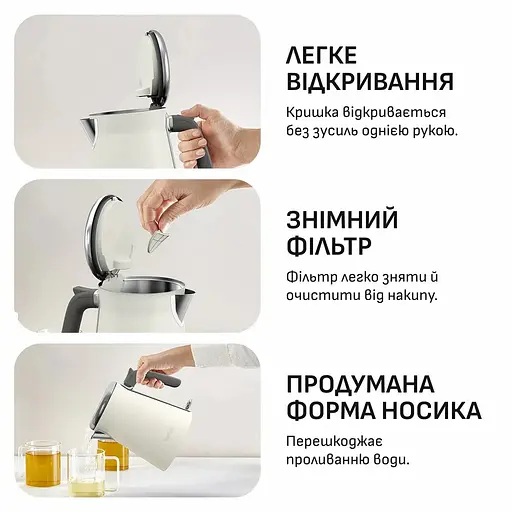 ЛЕГКЕ ВІДКРИВАННЯ

Кришка відкривається без зусиль однією рукою.

ЗНІМНИЙ ФІЛЬТР

Фільтр легко зняти й очистити від накипу.

ПРОДУМАНА ФОРМА НОСИКА

Перешкоджає проливанню води.