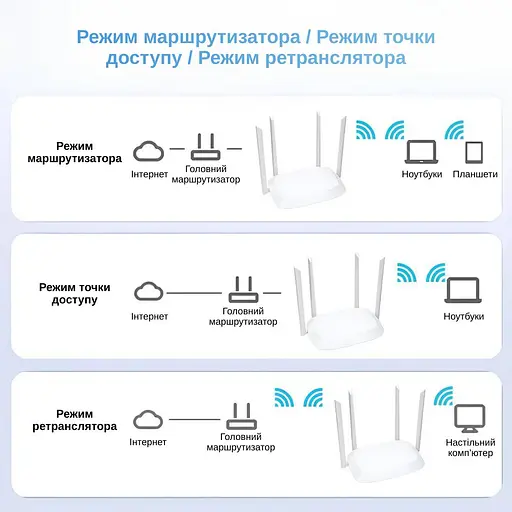 Режим маршрутизатора / Режим точки доступу / Режим ретранслятора

Режим маршрутизатора

Інтернет

Головний маршрутизатор

Ноутбуки

Планшети

Режим точки доступу

Інтернет

Головний маршрутизатор

Ноутбуки

Режим ретранслятора

Інтернет

Головний маршрутизатор

Настільний комп'ютер