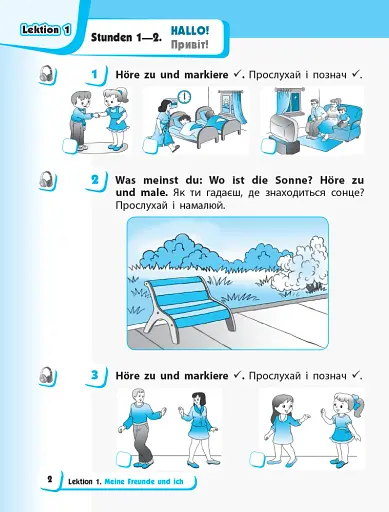 Lektion 1

Stunden 1—2. HALLO!
Привіт!

1 Höre zu und markiere ✓. Прослухай і познач ✓.

2 Was meinst du: Wo ist die Sonne? Höre zu und male. Як ти гадаєш, де знаходиться сонце? Прослухай і намалюй.

3 Höre zu und markiere ✓. Прослухай і познач ✓.

2 Lektion 1. Meine Freunde und ich