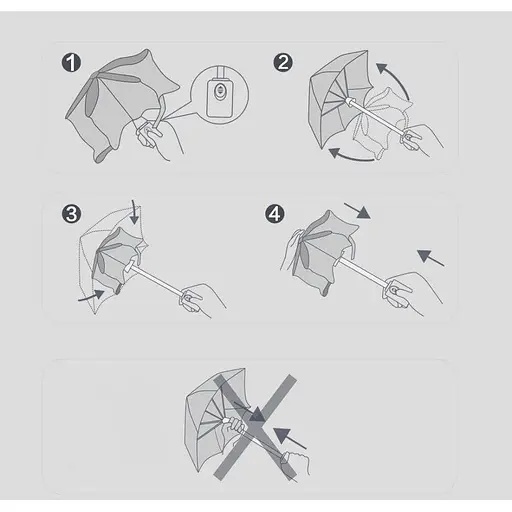 1

2

3

4