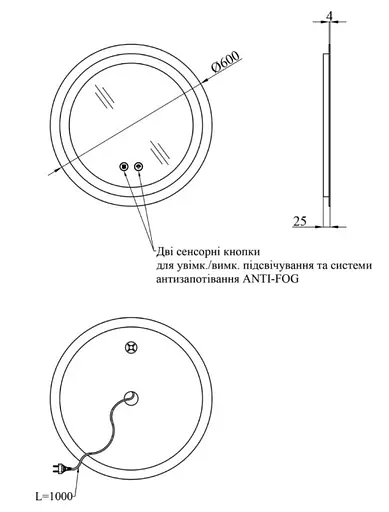 Ø600

4

25

Дві сенсорні кнопки
для увімк./вимк. підсвічування та системи
антизапотівання ANTI-FOG

L=1000