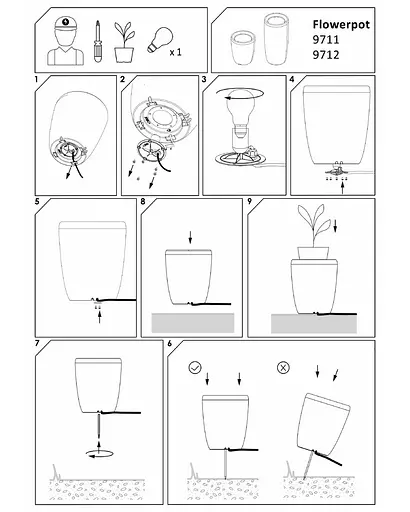 x 1

Flowerpot
9711
9712

1

2

3

4

5

8

9

7

6