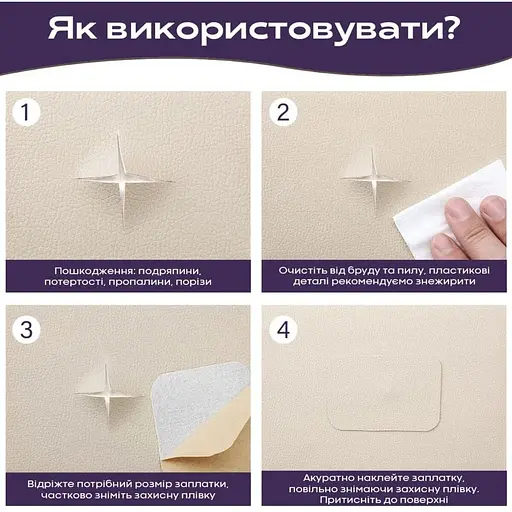 Як використовувати?

1

Пошкодження: подряпини, потертості, пропалини, порізи

2

Очистіть від бруду та пилу, пластикові деталі рекомендуємо знежирити

3

Відріжте потрібний розмір заплатки, частково зніміть захисну плівку

4

Акуратно наклейте заплатку, повільно знімаючи захисну плівку. Притисніть до поверхні