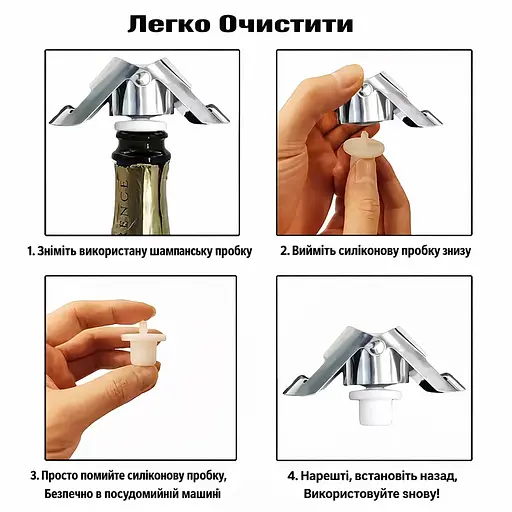 Легко Очистити

ENCE

1. Зніміть використану шампанську пробку

2. Вийміть силіконову пробку знизу

3. Просто помийте силіконову пробку, Безпечно в посудомийній машині

4. Нарешті, встановіть назад, Використовуйте знову!