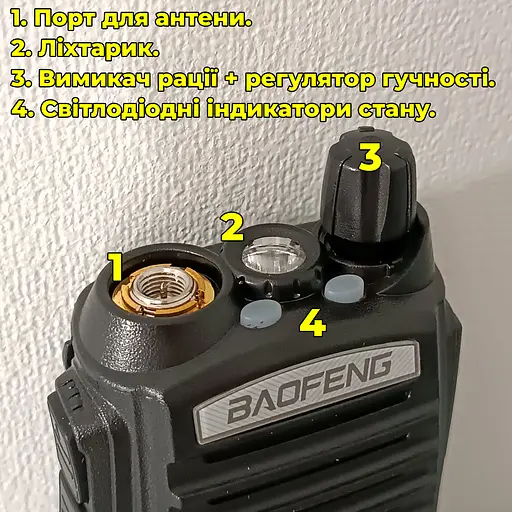 1. Порт для антени.
2. Ліхтарик.
3. Вимикач рації + регулятор гучності.
4. Світлодіодні індикатори стану.

3
2
1
4
BAOFENG