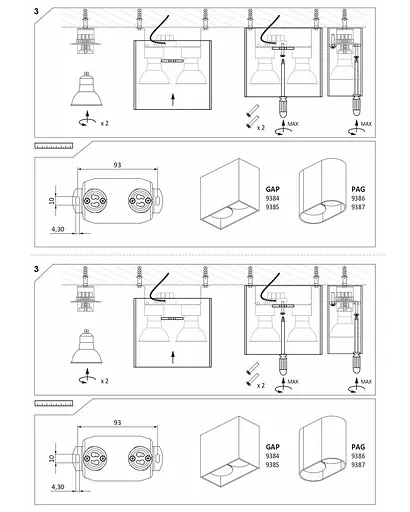 3

x 2

x 2

MAX

MAX

93

10

4,30

GAP
9384
9385

PAG
9386
9387

3

x 2

x 2

MAX

MAX

93

10

4,30

GAP
9384
9385

PAG
9386
9387