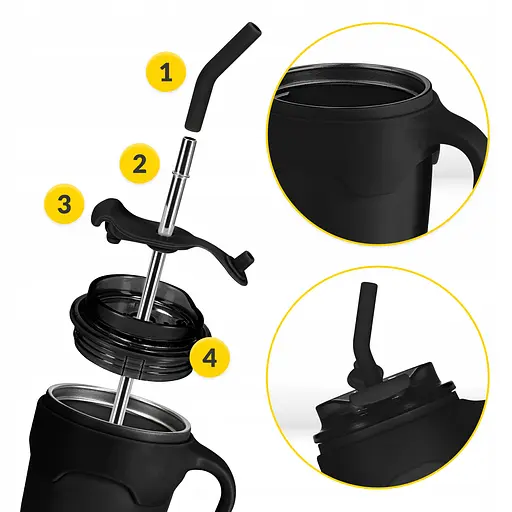 1
2
3
4