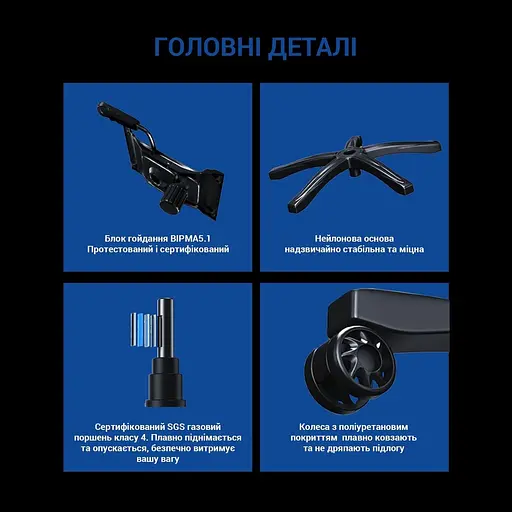 ГОЛОВНІ ДЕТАЛІ

Блок гойдання BIPMA5.1
Протестований і сертифікований

Нейлонова основа
надзвичайно стабільна та міцна

Сертифікований SGS газовий поршень класу 4. Плавно піднімається та опускається, безпечно витримує вашу вагу

Колеса з поліуретановим покриттям плавно ковзають та не дряпають підлогу