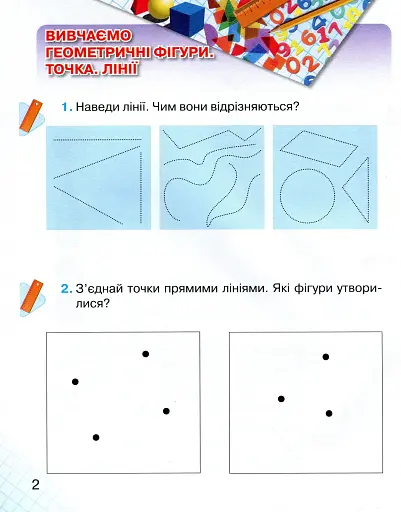 ВИВЧАЄМО ГЕОМЕТРИЧНІ ФІГУРИ. ТОЧКА. ЛІНІЇ

1. Наведи лінії. Чим вони відрізняються?

2. З'єднай точки прямими лініями. Які фігури утворилися?

2