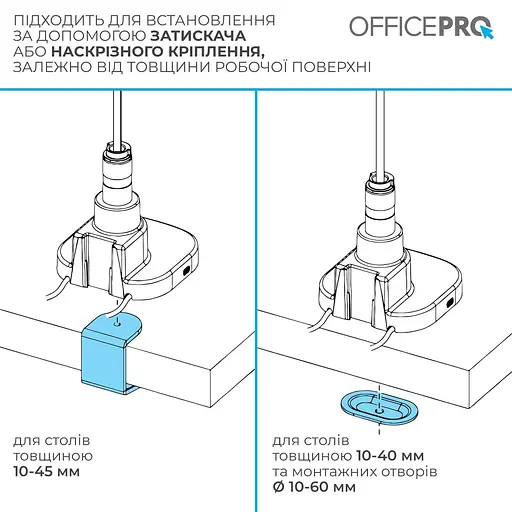 ПІДХОДИТЬ ДЛЯ ВСТАНОВЛЕННЯ ЗА ДОПОМОГОЮ ЗАТИСКАЧА АБО НАСКРІЗНОГО КРІПЛЕННЯ, ЗАЛЕЖНО ВІД ТОВЩИНИ РОБОЧОЇ ПОВЕРХНІ

OFFICEPRO

для столів товщиною 10-45 мм

для столів товщиною 10-40 мм та монтажних отворів Ø 10-60 мм