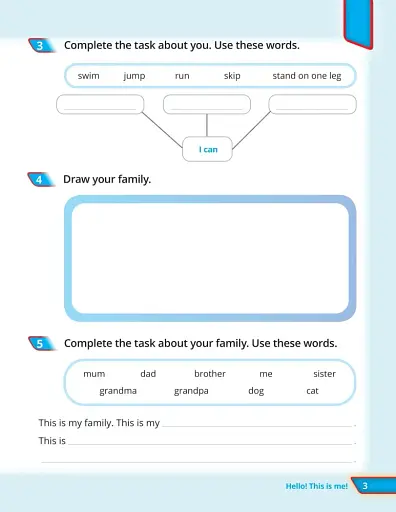 3 Complete the task about you. Use these words.

swim jump run skip stand on one leg

I can

4 Draw your family.

5 Complete the task about your family. Use these words.

mum dad brother me sister grandma grandpa dog cat

This is my family. This is my ______.

This is ______.

______.

Hello! This is me! 3