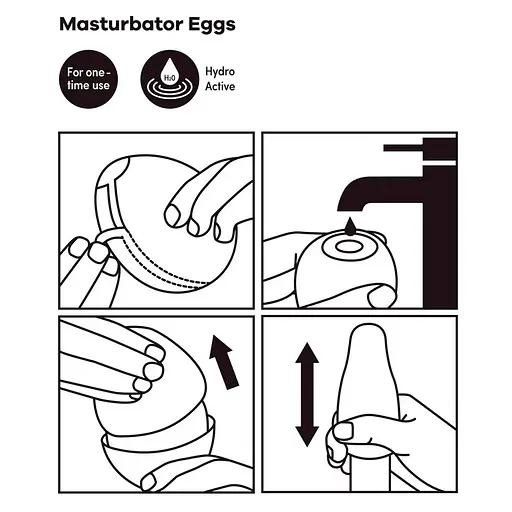 Masturbator Eggs

For one-time use

$H_2O$

Hydro Active