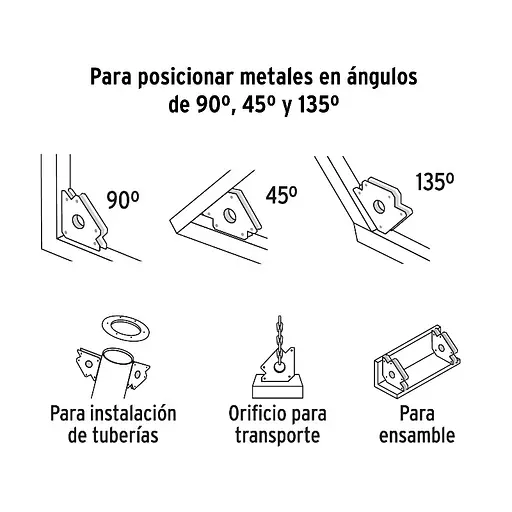 Para posicionar metales en ángulos de 90º, 45º y 135º

90º

45º

135º

Para instalación de tuberías

Orificio para transporte

Para ensamble