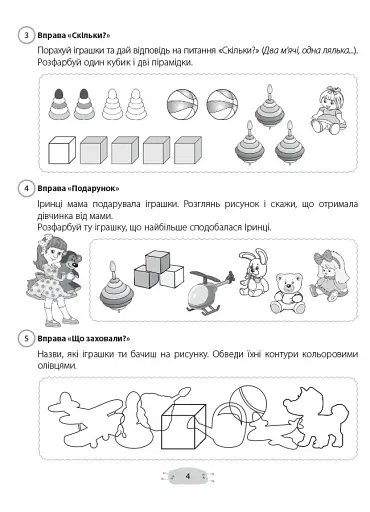 3 Вправа «Скільки?»

Порахуй іграшки та дай відповідь на питання «Скільки?» (Два м'ячі, одна лялька...). Розфарбуй один кубик і дві пірамідки.

4 Вправа «Подарунок»

Іринці мама подарувала іграшки. Розглянь рисунок і скажи, що отримала дівчинка від мами.
Розфарбуй ту іграшку, що найбільше сподобалася Іринці.

5 Вправа «Що заховали?»

Назви, які іграшки ти бачиш на рисунку. Обведи їхні контури кольоровими олівцями.

4