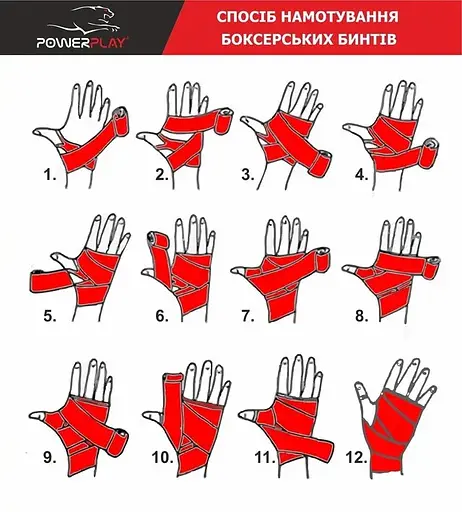 POWERPLAY®

СПОСІБ НАМОТУВАННЯ БОКСЕРСЬКИХ БИНТІВ

1.
2.
3.
4.
5.
6.
7.
8.
9.
10.
11.
12.