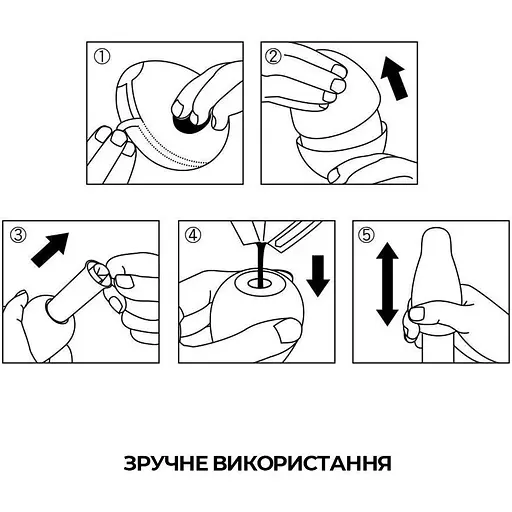 ①

②

③

④

⑤

ЗРУЧНЕ ВИКОРИСТАННЯ