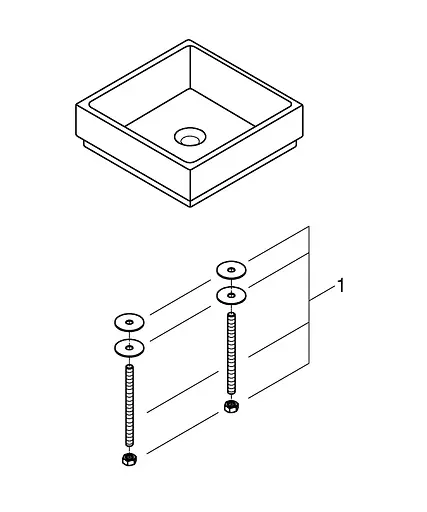 1