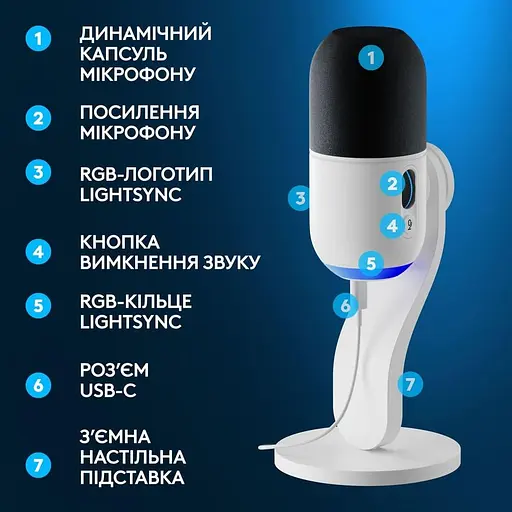 1 ДИНАМІЧНИЙ КАПСУЛЬ МІКРОФОНУ

2 ПОСИЛЕННЯ МІКРОФОНУ

3 RGB-ЛОГОТИП LIGHTSYNC

4 КНОПКА ВИМКНЕННЯ ЗВУКУ

5 RGB-КІЛЬЦЕ LIGHTSYNC

6 РОЗ'ЄМ USB-C

7 З'ЄМНА НАСТІЛЬНА ПІДСТАВКА

1

2

3

4

5

6

7