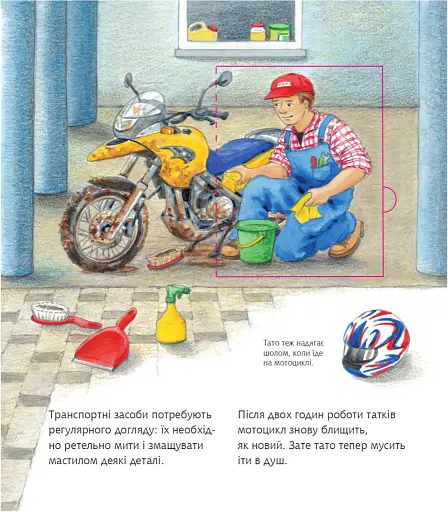 Тато теж надягає шолом, коли їде на мотоциклі.

Транспортні засоби потребують регулярного догляду: їх необхідно ретельно мити і змащувати мастилом деякі деталі.

Після двох годин роботи татків мотоцикл знову блищить, як новий. Зате тато тепер мусить іти в душ.