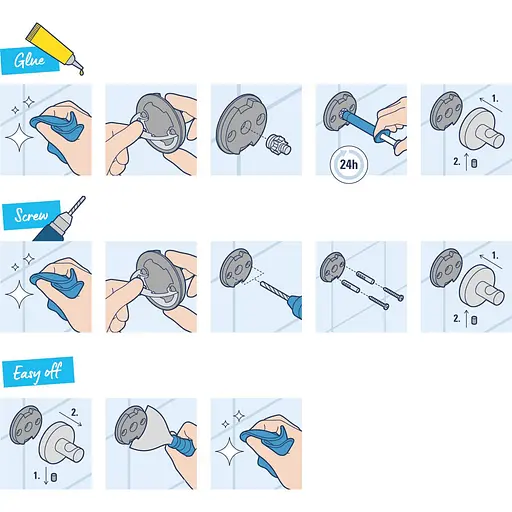 Glue

24h

1.

2.

Screw

1.

2.

Easy off

2.

1.