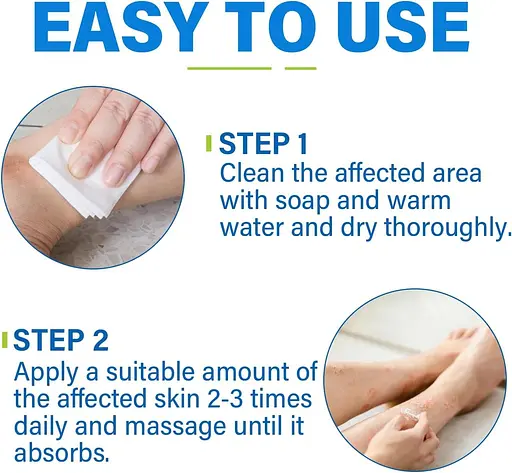 EASY TO USE

STEP 1
Clean the affected area with soap and warm water and dry thoroughly.

STEP 2
Apply a suitable amount of the affected skin 2-3 times daily and massage until it absorbs.