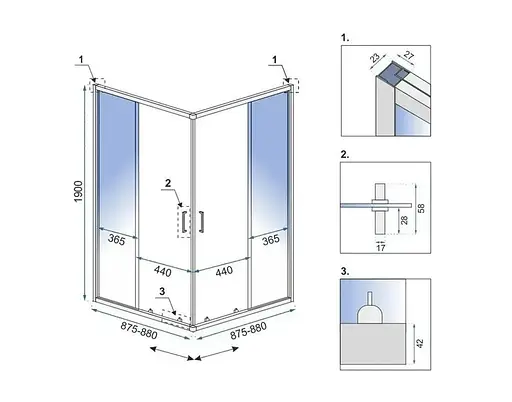 1
1
1900
2
365
365
440
440
3
875-880
875-880
1.
23
27
2.
58
28
17
3.
42