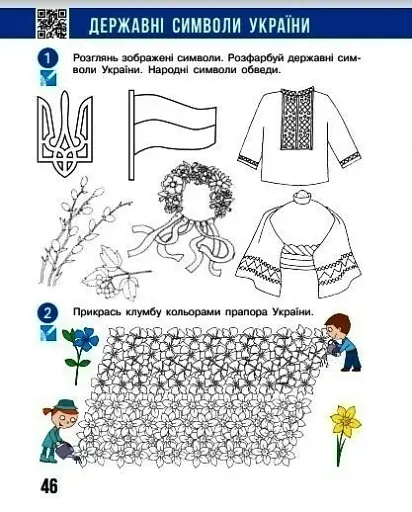 ДЕРЖАВНІ СИМВОЛИ УКРАЇНИ

1 Розглянь зображені символи. Розфарбуй державні символи України. Народні символи обведи.

2 Прикрась клумбу кольорами прапора України.

46