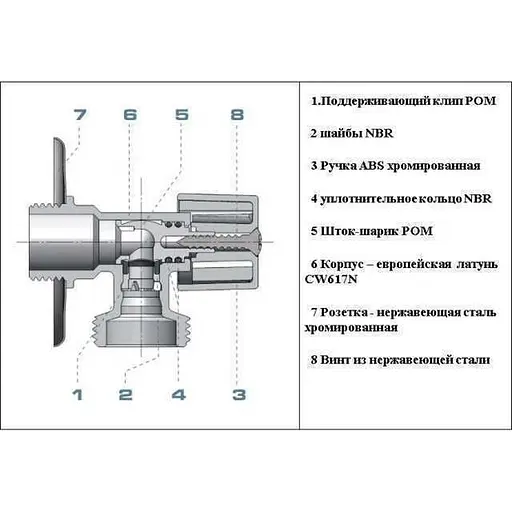 7 6 5 8

1 2 4 3

1.Поддерживающий клип POM

2 шайбы NBR

3 Ручка ABS хромированная

4 уплотнительное кольцо NBR

5 Шток-шарик POM

6 Корпус – европейская латунь CW617N

7 Розетка - нержавеющая сталь хромированная

8 Винт из нержавеющей стали