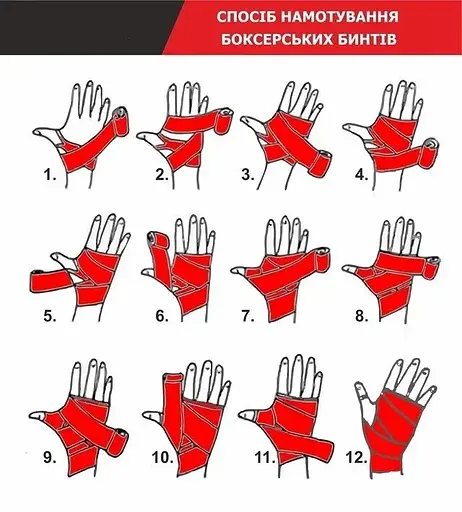 СПОСІБ НАМОТУВАННЯ БОКСЕРСЬКИХ БИНТІВ

1.

2.

3.

4.

5.

6.

7.

8.

9.

10.

11.

12.