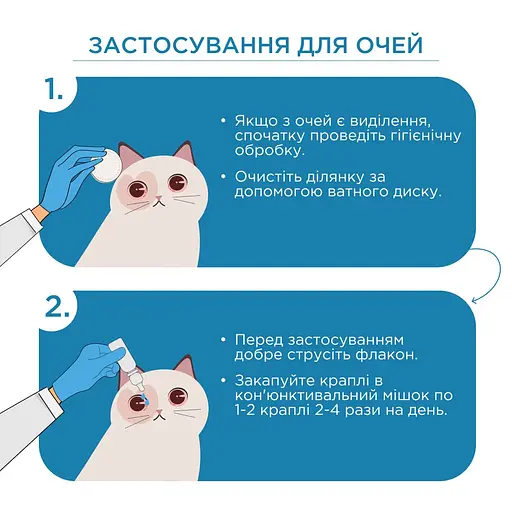 ЗАСТОСУВАННЯ ДЛЯ ОЧЕЙ

1.

• Якщо з очей є виділення, спочатку проведіть гігієнічну обробку.

• Очистіть ділянку за допомогою ватного диску.

2.

• Перед застосуванням добре струсіть флакон.

• Закапуйте краплі в кон'юнктивальний мішок по 1-2 краплі 2-4 рази на день.