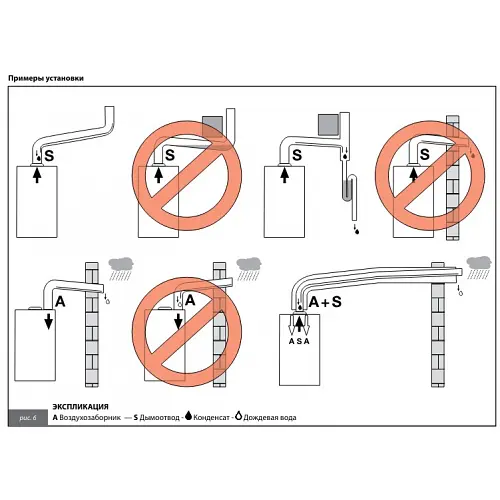 Примеры установки

S

S

S

S

A

A

A + S

A S A

рис. 6

ЭКСПЛИКАЦИЯ
A Воздухозаборник — S Дымоотвод - Конденсат - Дождевая вода