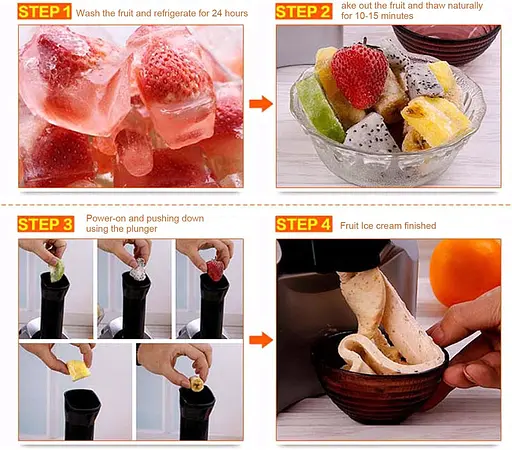 STEP 1 Wash the fruit and refrigerate for 24 hours

STEP 2 ake out the fruit and thaw naturally for 10-15 minutes

STEP 3 Power-on and pushing down using the plunger

STEP 4 Fruit Ice cream finished