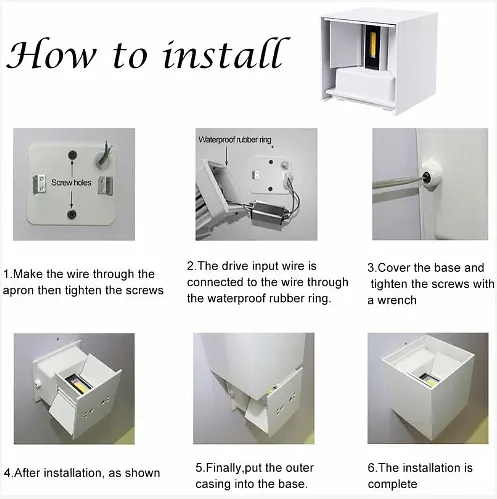 How to install

Screw holes

Waterproof rubber ring

1.Make the wire through the apron then tighten the screws

2.The drive input wire is connected to the wire through the waterproof rubber ring.

3.Cover the base and tighten the screws with a wrench

4.After installation, as shown

5.Finally,put the outer casing into the base.

6.The installation is complete