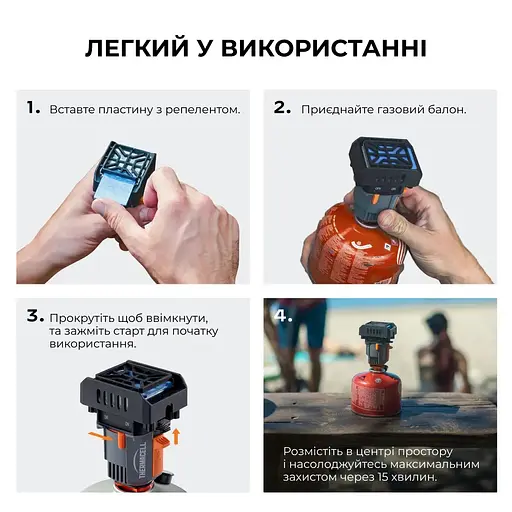 ЛЕГКИЙ У ВИКОРИСТАННІ

1. Вставте пластину з репелентом.

2. Приєднайте газовий балон.

3. Прокрутіть щоб ввімкнути, та зажміть старт для початку використання.

THERMACELL

4.

Розмістіть в центрі простору і насолоджуйтесь максимальним захистом через 15 хвилин.