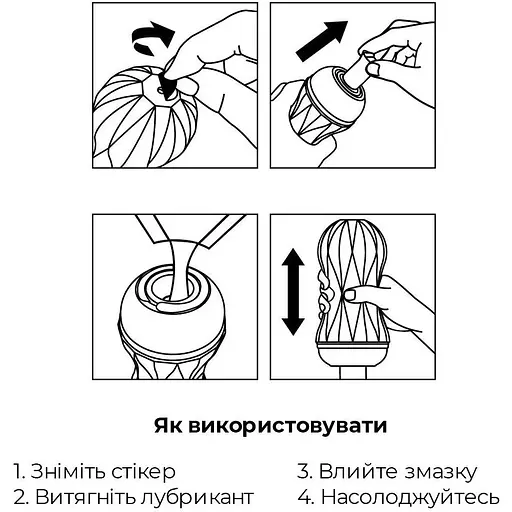 Як використовувати

1. Зніміть стікер
2. Витягніть лубрикант

3. Влийте змазку
4. Насолоджуйтесь