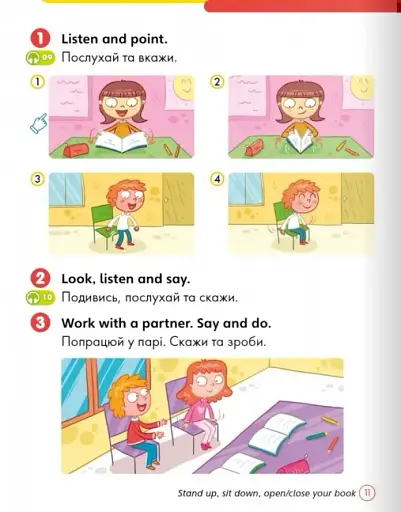 1 Listen and point.
09 Послухай та вкажи.

1

2

3

4

2 Look, listen and say.
10 Подивись, послухай та скажи.

3 Work with a partner. Say and do.
Попрацюй у парі. Скажи та зроби.

Stand up, sit down, open/close your book 11